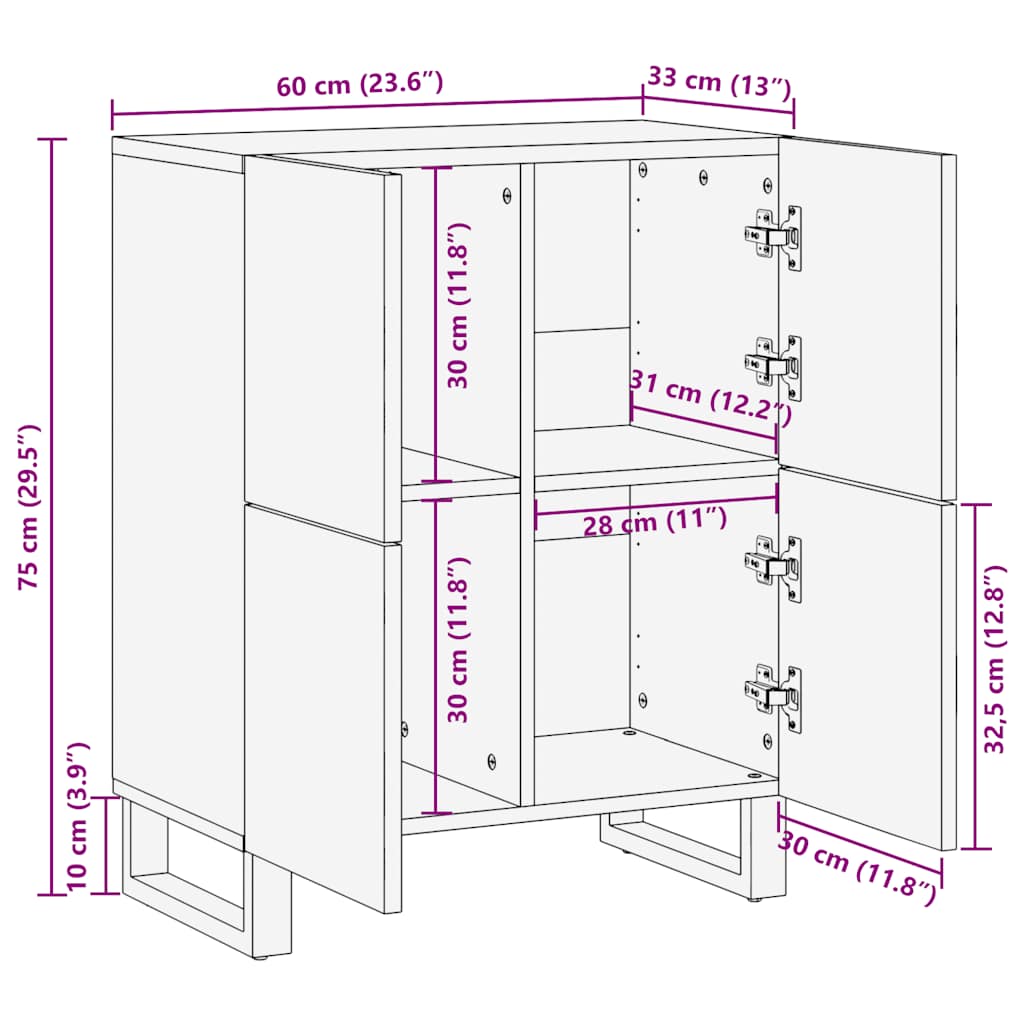 60 cm (23.6″)
33 cm (13″)
75 cm (29.5″)
30 cm (11.8″)
31 cm (12.2″)
28 cm (11″)
30 cm (11.8″)
32,5 cm (12.8″)
10 cm (3.9″)
30 cm (11.8″)